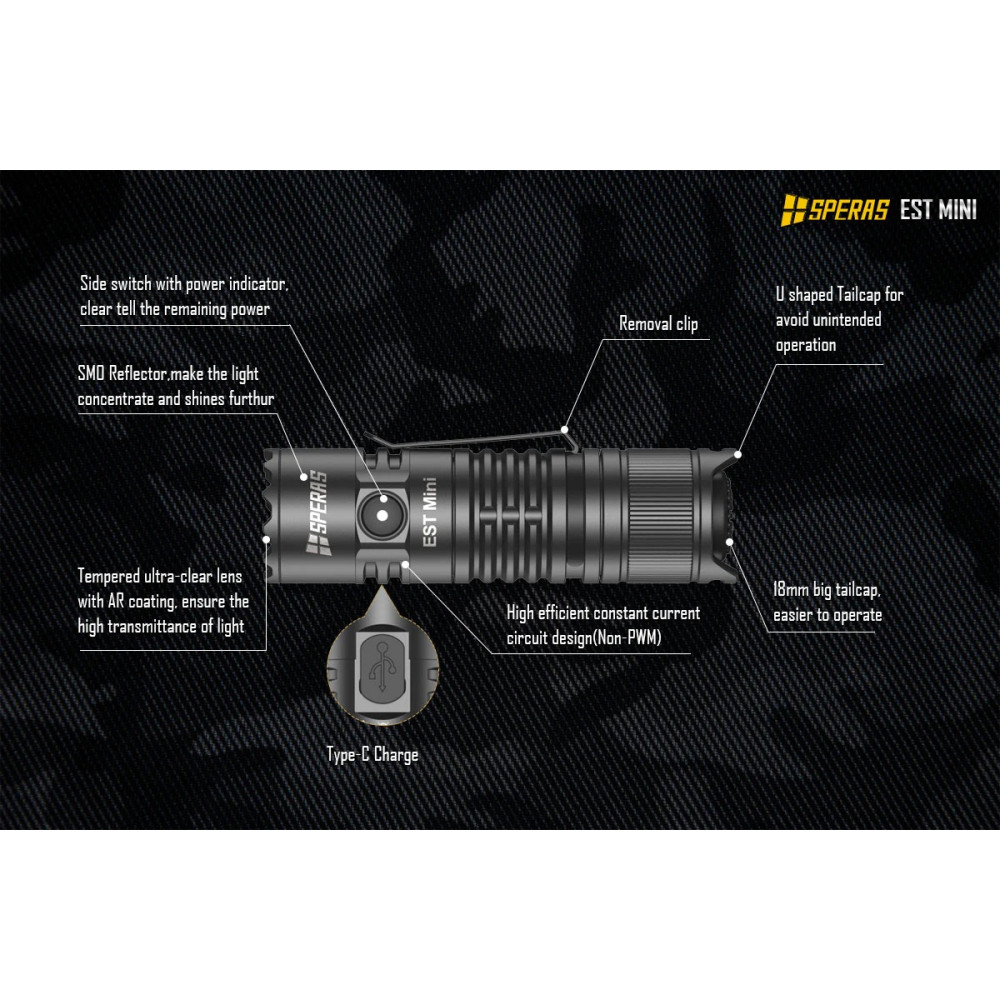 SPERAS EST MINI

Side switch with power indicator, clear tell the remaining power

SMO Reflector,make the light concentrate and shines furthur

Removal clip

U shaped Tailcap for avoid unintended operation

SPERAS

EST Mini

Tempered ultra-clear lens with AR coating, ensure the high transmittance of light

High efficient constant current circuit design(Non-PWM)

18mm big tailcap, easier to operate

Type-C Charge